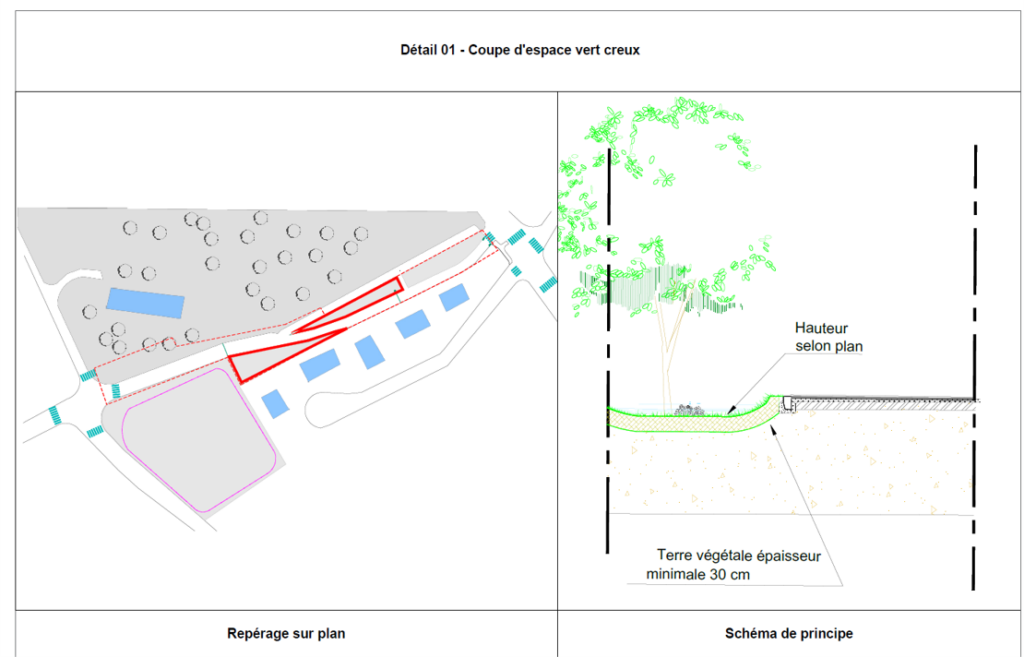 Détail 01 - Coupe d'espace vert creux

Hauteur selon plan

Terre végétale épaisseur minimale 30 cm

Repérage sur plan

Schéma de principe